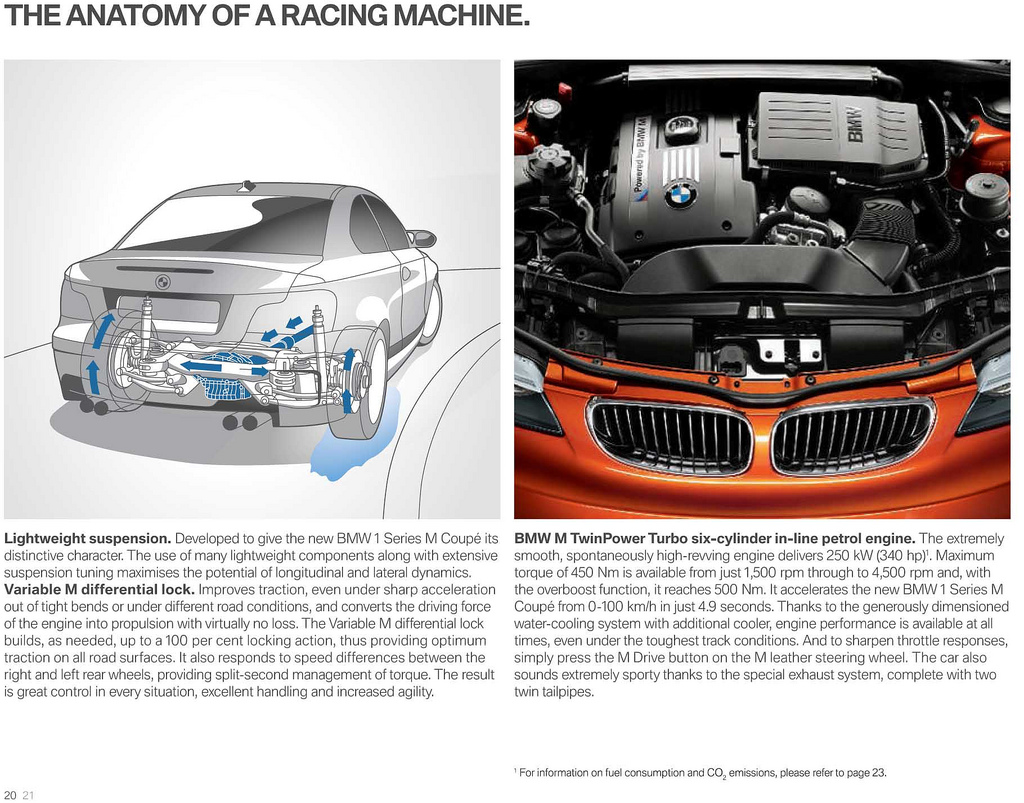 THE ANATOMY OF A RACING MACHINE.

Powered by BMW M

BMW

**Lightweight suspension.** Developed to give the new BMW 1 Series M Coupé its distinctive character. The use of many lightweight components along with extensive suspension tuning maximises the potential of longitudinal and lateral dynamics. **Variable M differential lock.** Improves traction, even under sharp acceleration out of tight bends or under different road conditions, and converts the driving force of the engine into propulsion with virtually no loss. The Variable M differential lock builds, as needed, up to a 100 per cent locking action, thus providing optimum traction on all road surfaces. It also responds to speed differences between the right and left rear wheels, providing split-second management of torque. The result is great control in every situation, excellent handling and increased agility.

**BMW M TwinPower Turbo six-cylinder in-line petrol engine.** The extremely smooth, spontaneously high-revving engine delivers 250 kW (340 hp)$^1$. Maximum torque of 450 Nm is available from just 1,500 rpm through to 4,500 rpm and, with the overboost function, it reaches 500 Nm. It accelerates the new BMW 1 Series M Coupé from 0-100 km/h in just 4.9 seconds. Thanks to the generously dimensioned water-cooling system with additional cooler, engine performance is available at all times, even under the toughest track conditions. And to sharpen throttle responses, simply press the M Drive button on the M leather steering wheel. The car also sounds extremely sporty thanks to the special exhaust system, complete with two twin tailpipes.

$^1$ For information on fuel consumption and $CO_2$ emissions, please refer to page 23.

20 21