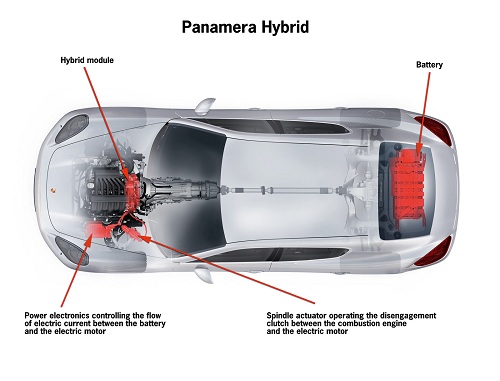 Panamera Hybrid

Hybrid module

Battery

Power electronics controlling the flow of electric current between the battery and the electric motor

Spindle actuator operating the disengagement clutch between the combustion engine and the electric motor